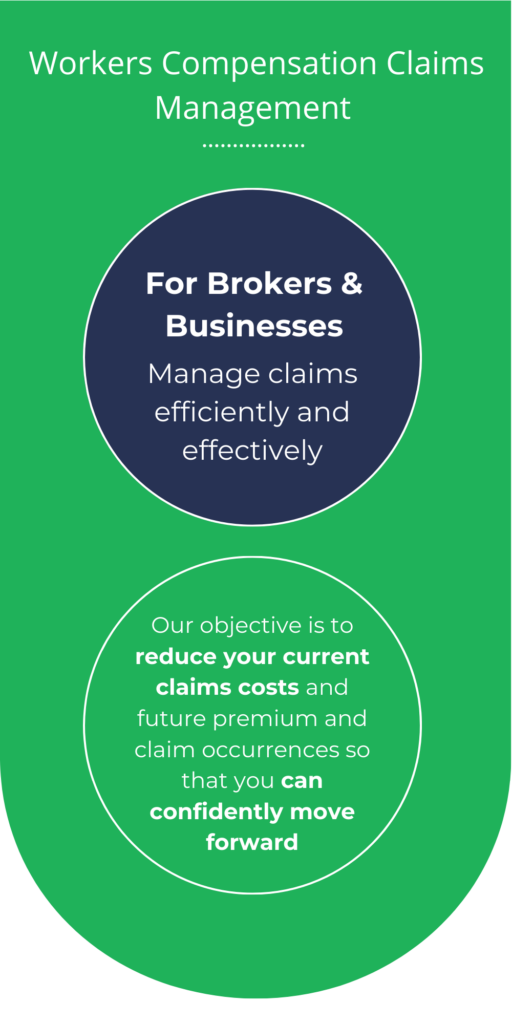 Workers Compensation Claims Management

For Brokers & Businesses

Manage claims efficiently and effectively

Our objective is to reduce your current claims costs and future premium and claim occurrences so that you can confidently move forward